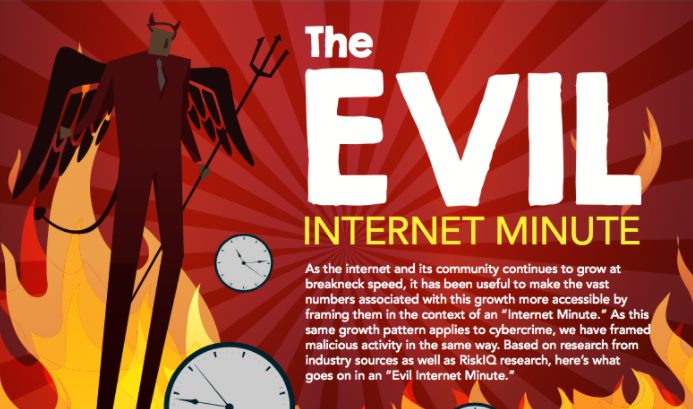 The EVIL

INTERNET MINUTE

As the internet and its community continues to grow at breakneck speed, it has been useful to make the vast numbers associated with this growth more accessible by framing them in the context of an "Internet Minute." As this same growth pattern applies to cybercrime, we have framed malicious activity in the same way. Based on research from industry sources as well as RiskIQ research, here's what goes on in an "Evil Internet Minute."