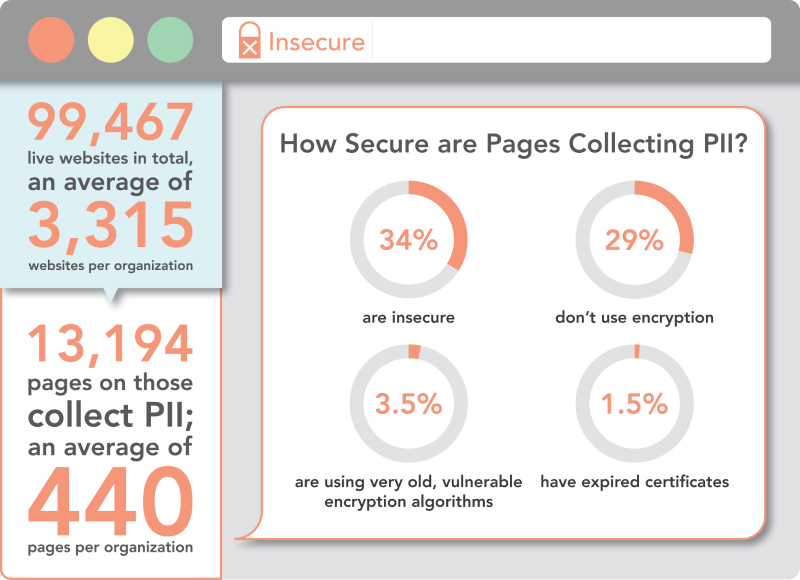 Insecure

99,467
live websites in total,
an average of
3,315
websites per organization

13,194
pages on those
collect PII;
an average of
440
pages per organization

How Secure are Pages Collecting PII?

34%
are insecure

29%
don't use encryption

3.5%
are using very old, vulnerable encryption algorithms

1.5%
have expired certificates